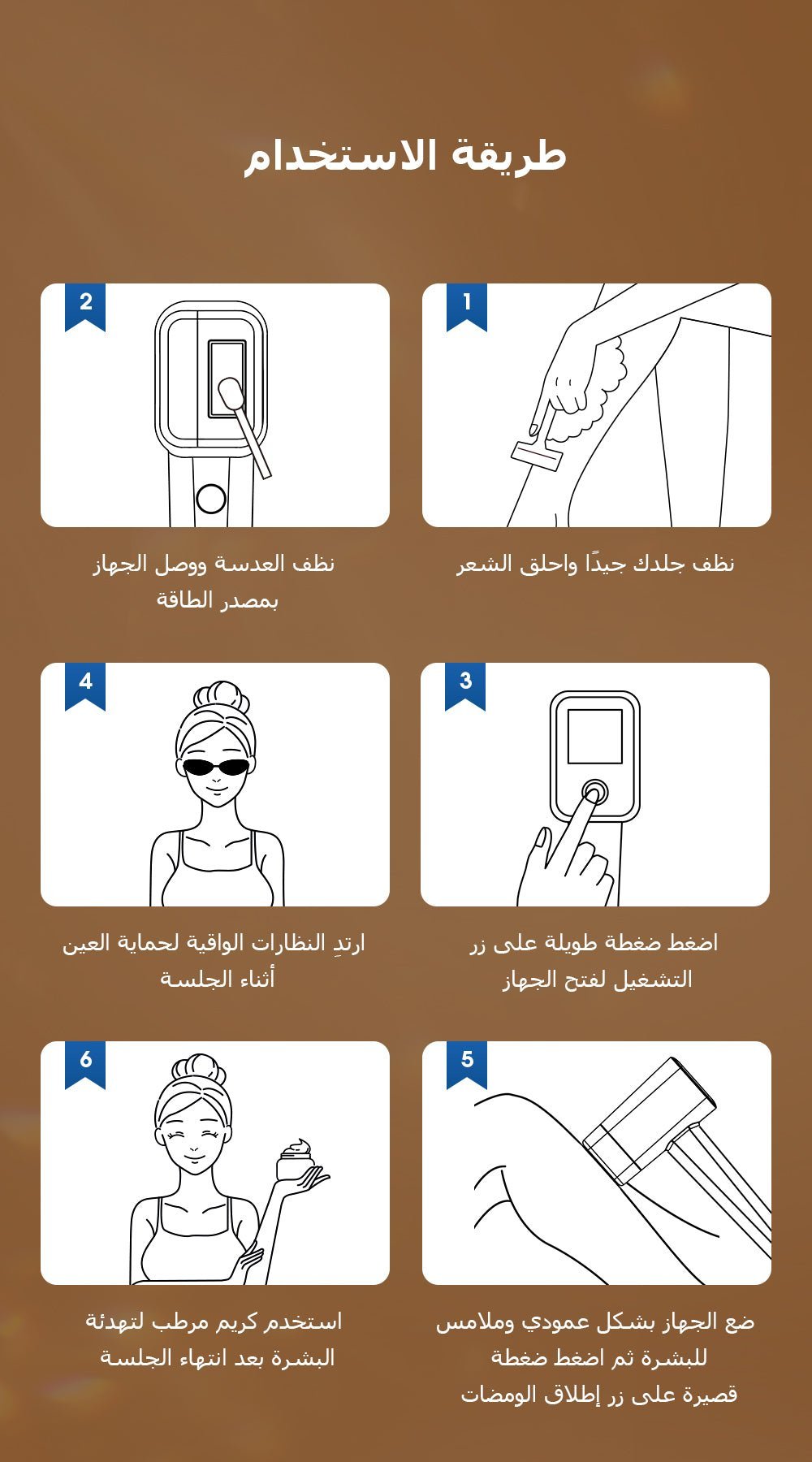 طريقة الاستخدام

1

نظف جلدك جيدًا واحلق الشعر

2

نظف العدسة ووصل الجهاز بمصدر الطاقة

3

اضغط ضغطة طويلة على زر التشغيل لفتح الجهاز

4

ارتدِ النظارات الواقية لحماية العين أثناء الجلسة

5

ضع الجهاز بشكل عمودي وملامس للبشرة ثم اضغط ضغطة قصيرة على زر إطلاق الومضات

6

استخدم كريم مرطب لتهدئة البشرة بعد انتهاء الجلسة